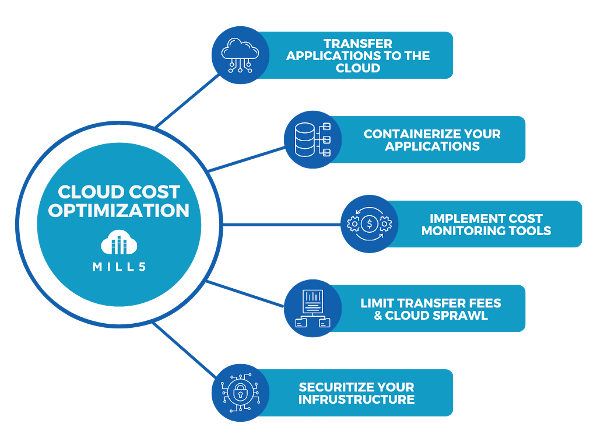 CLOUD COST OPTIMIZATION

MILL5

TRANSFER APPLICATIONS TO THE CLOUD

CONTAINERIZE YOUR APPLICATIONS

IMPLEMENT COST MONITORING TOOLS

LIMIT TRANSFER FEES & CLOUD SPRAWL

SECURITIZE YOUR INFRUSTRUCTURE