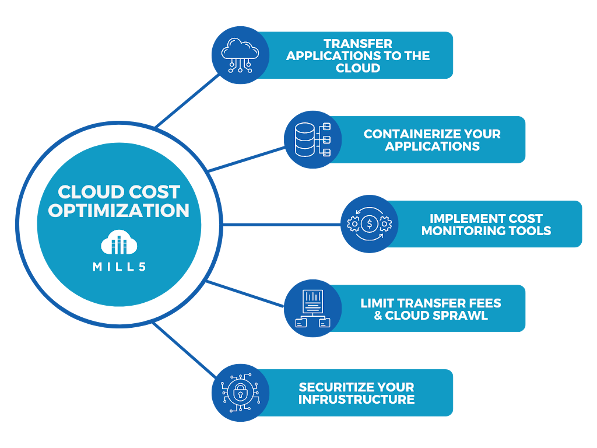 CLOUD COST OPTIMIZATION

MILL5

TRANSFER APPLICATIONS TO THE CLOUD

CONTAINERIZE YOUR APPLICATIONS

IMPLEMENT COST MONITORING TOOLS

LIMIT TRANSFER FEES & CLOUD SPRAWL

SECURITIZE YOUR INFRUSTRUCTURE